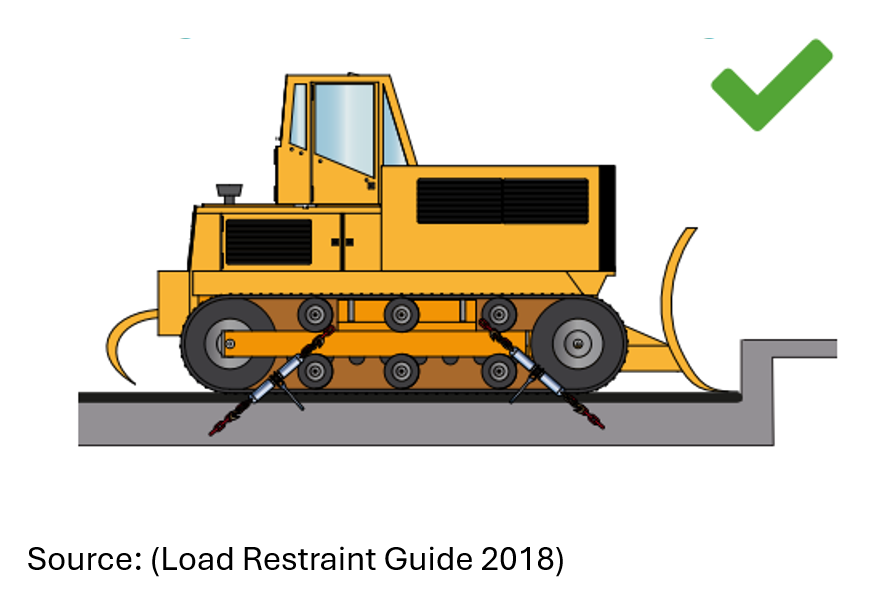 Source: (Load Restraint Guide 2018)